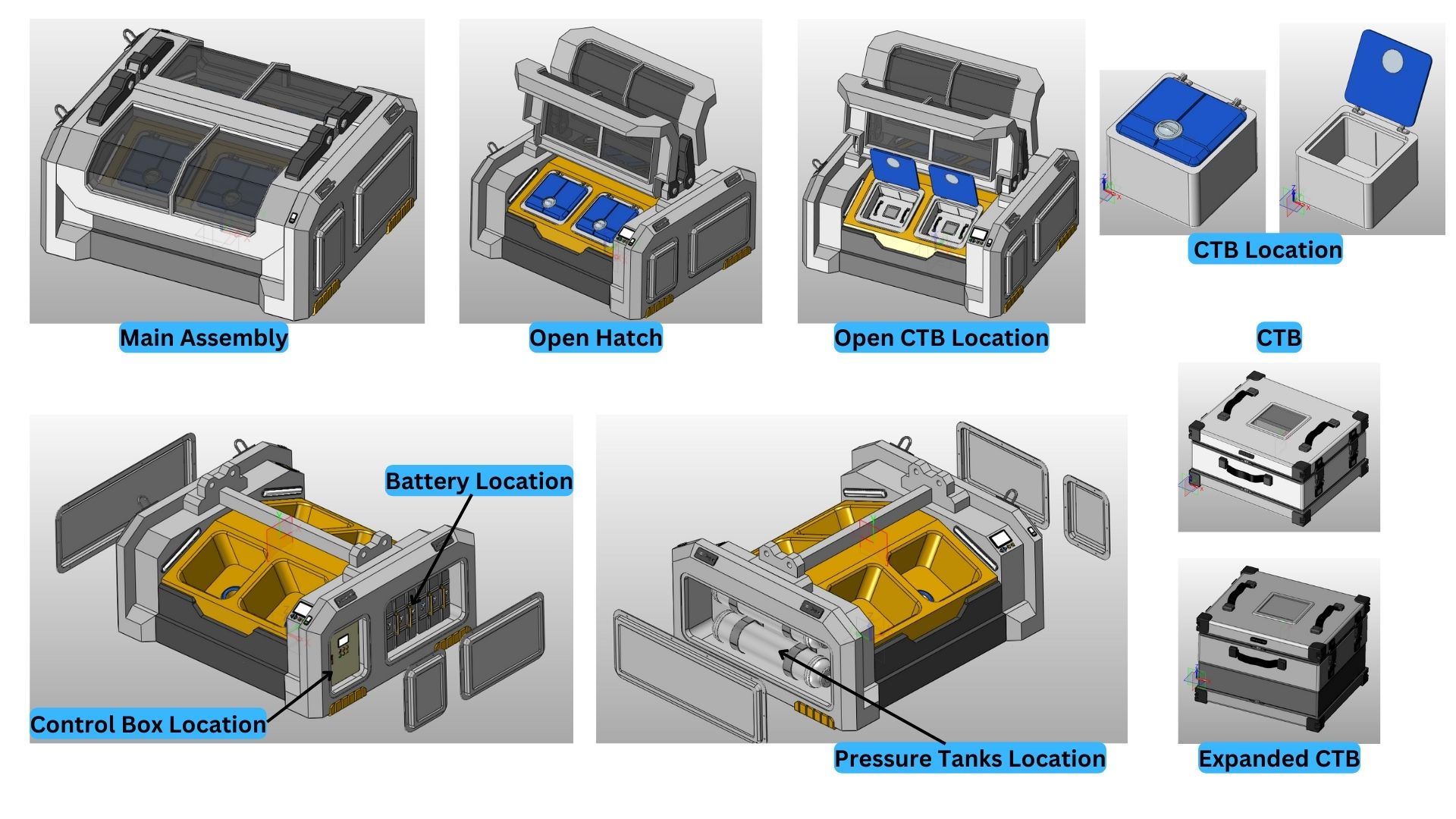 Main Assembly

Open Hatch

Open CTB Location

CTB Location

CTB

Battery Location

Control Box Location

Pressure Tanks Location

Expanded CTB